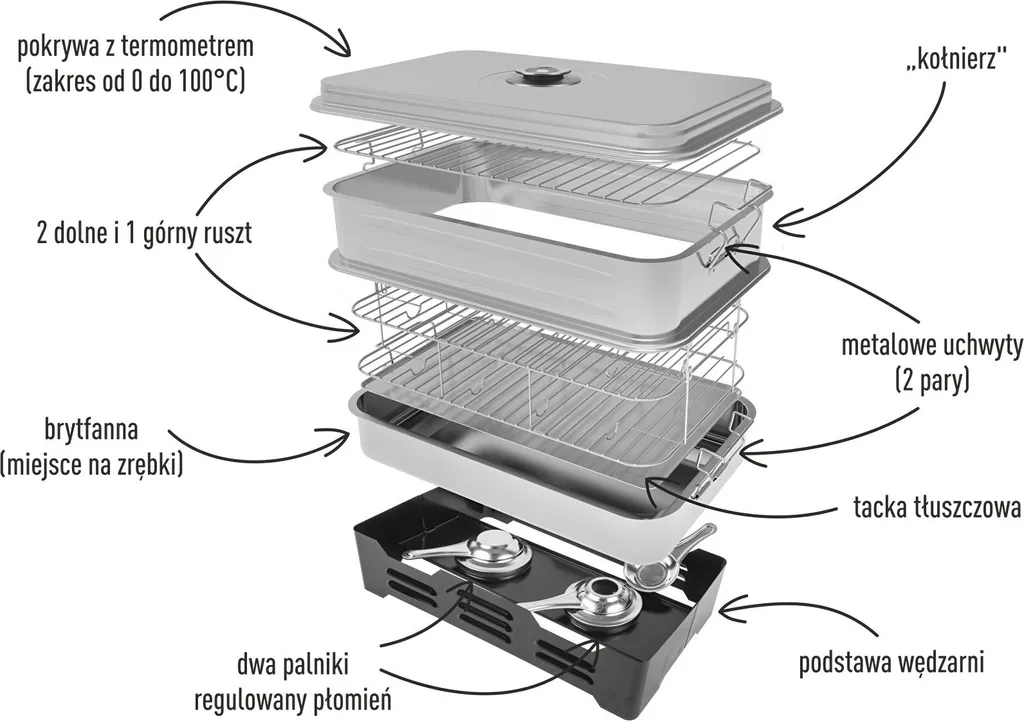 pokrywa z termometrem
(zakres od 0 do 100°C)

„kołnierz"

2 dolne i 1 górny ruszt

metalowe uchwyty
(2 pary)

brytfanna
(miejsce na zrębki)

tacka tłuszczowa

dwa palniki
regulowany płomień

podstawa wędzarni