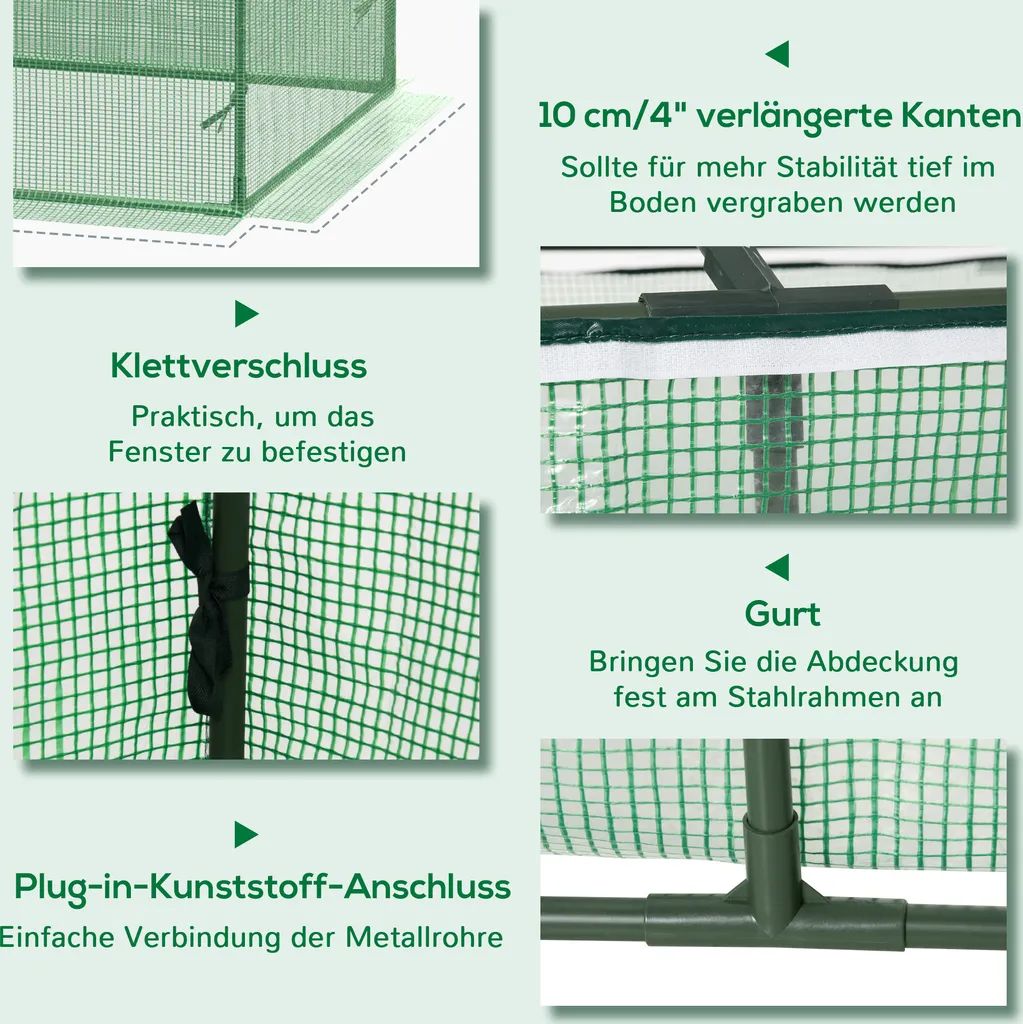 10 cm/4" verlängerte Kanten

Sollte für mehr Stabilität tief im Boden vergraben werden

Klettverschluss

Praktisch, um das Fenster zu befestigen

Gurt

Bringen Sie die Abdeckung fest am Stahlrahmen an

Plug-in-Kunststoff-Anschluss

Einfache Verbindung der Metallrohre