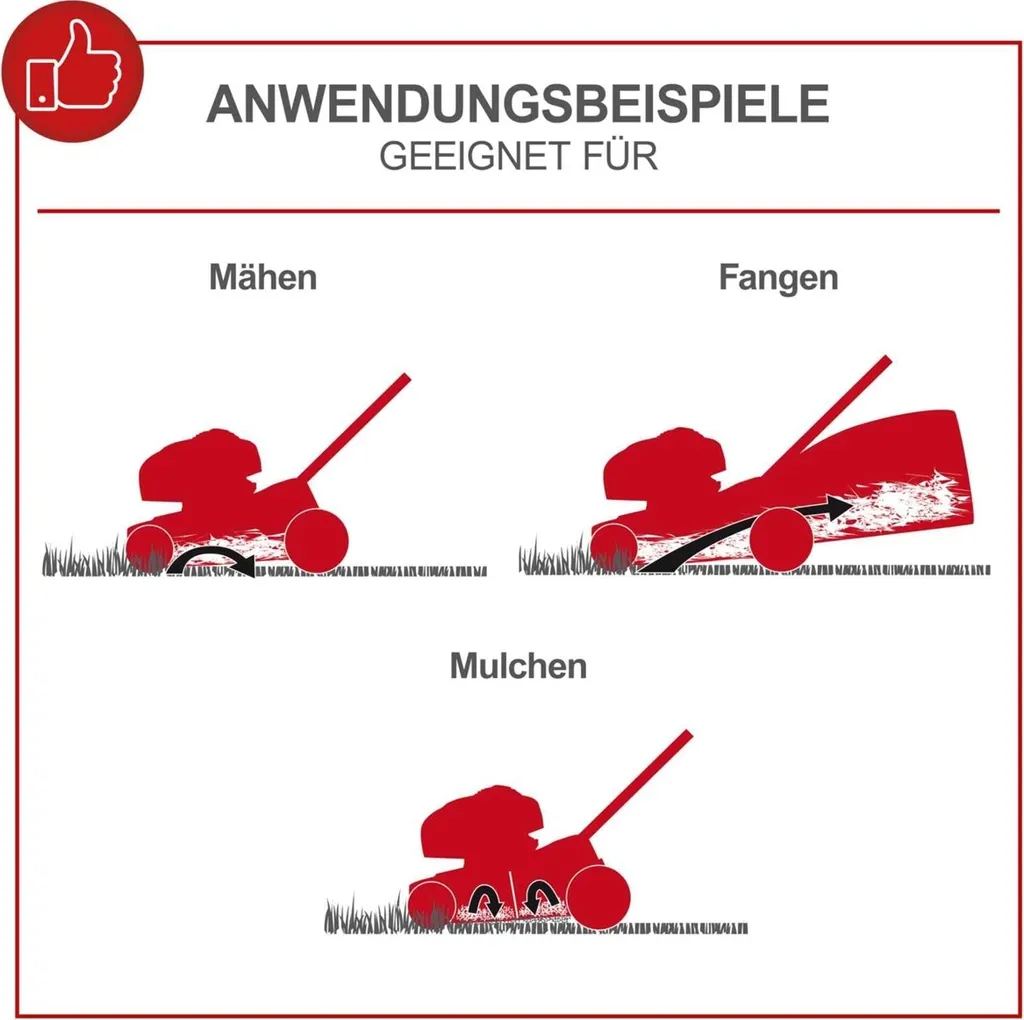 ANWENDUNGSBEISPIELE
GEEIGNET FÜR

Mähen

Fangen

Mulchen