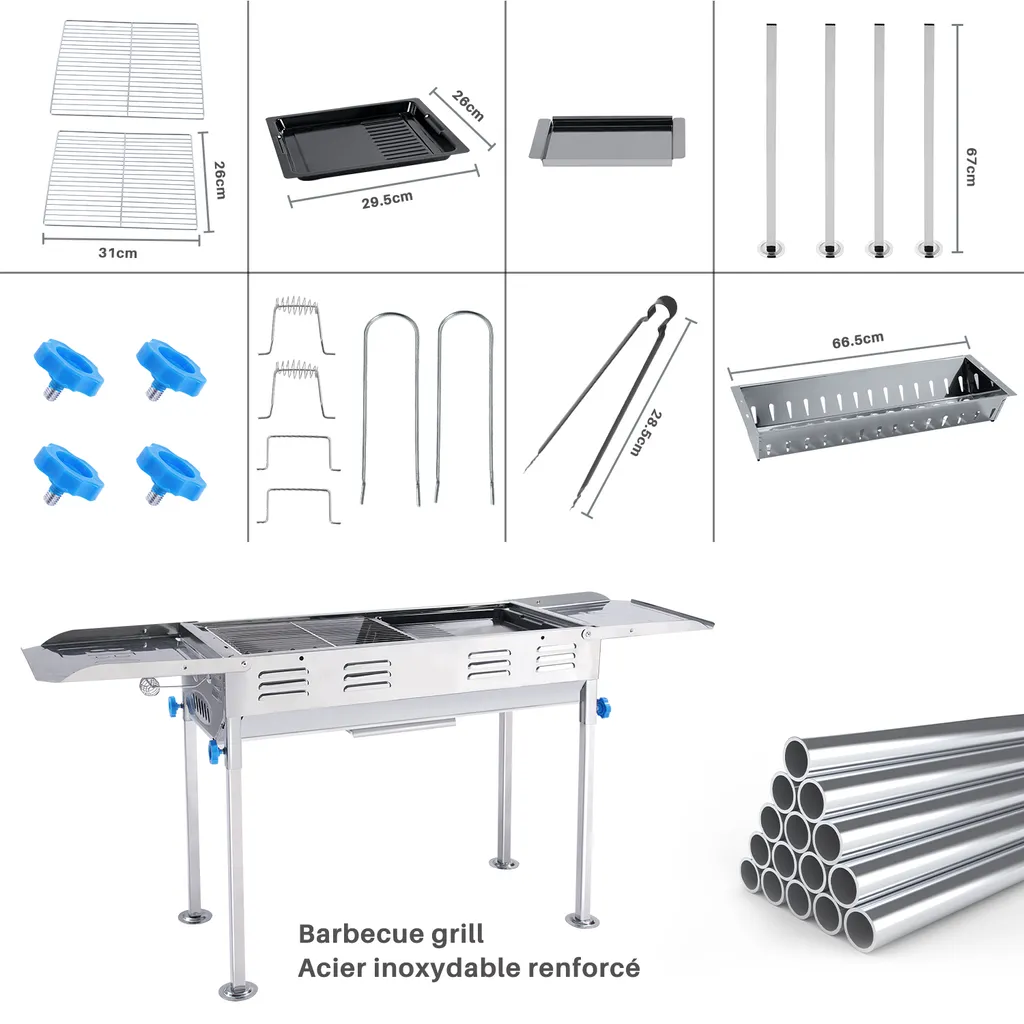 26cm
31cm
26cm
29.5cm
67cm
28.5cm
66.5cm
Barbecue grill
Acier inoxydable renforcé