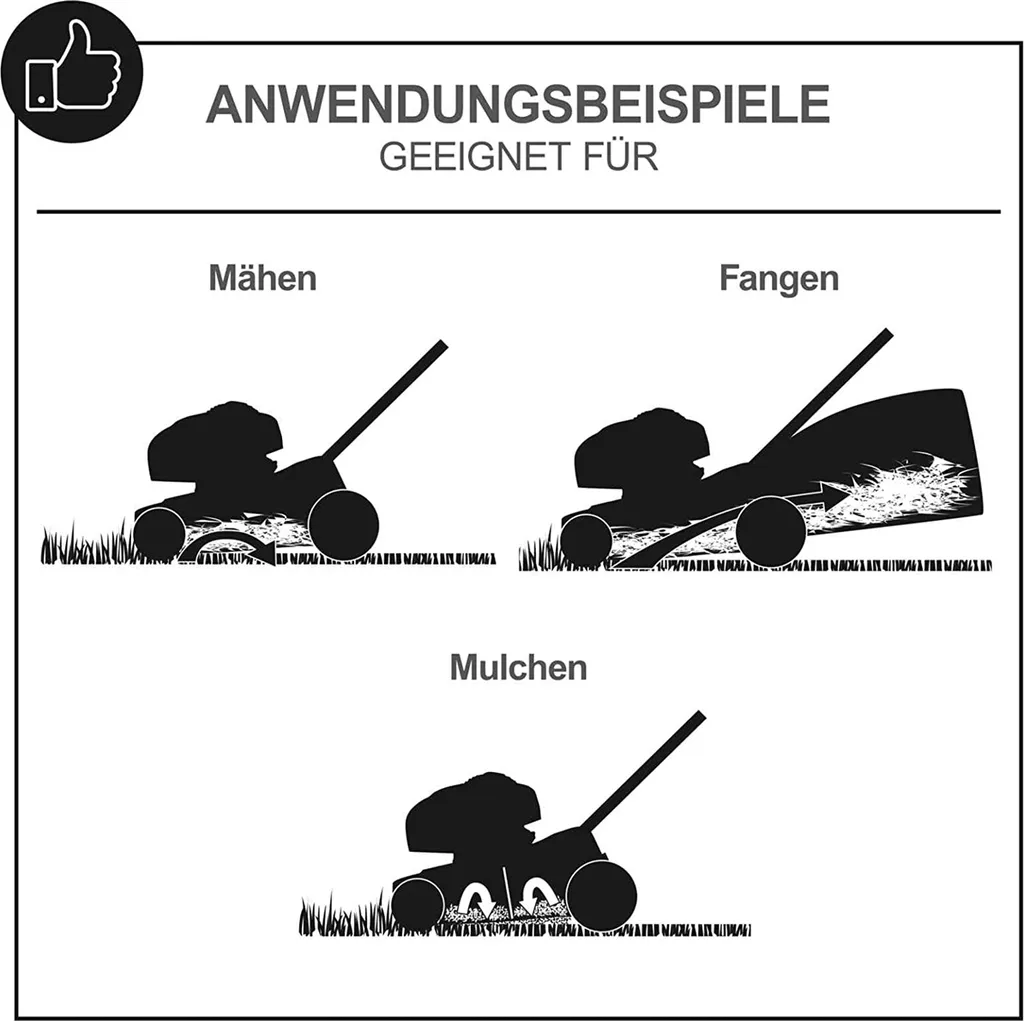 ANWENDUNGSBEISPIELE
GEEIGNET FÜR

Mähen

Fangen

Mulchen