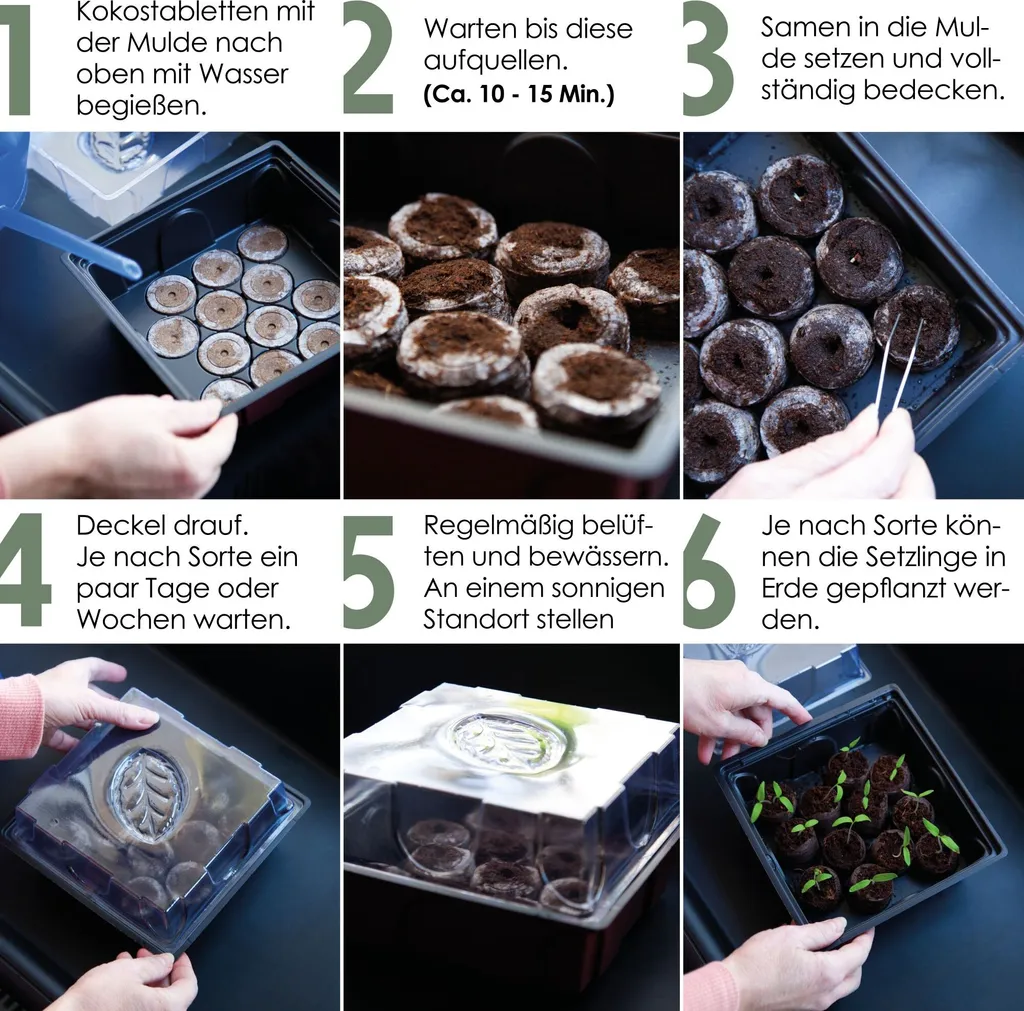 1
Kokostabletten mit der Mulde nach oben mit Wasser begießen.

2
Warten bis diese aufquellen.
(Ca. 10 - 15 Min.)

3
Samen in die Mulde setzen und vollständig bedecken.

4
Deckel drauf.
Je nach Sorte ein paar Tage oder Wochen warten.

5
Regelmäßig belüften und bewässern.
An einem sonnigen Standort stellen

6
Je nach Sorte können die Setzlinge in Erde gepflanzt werden.