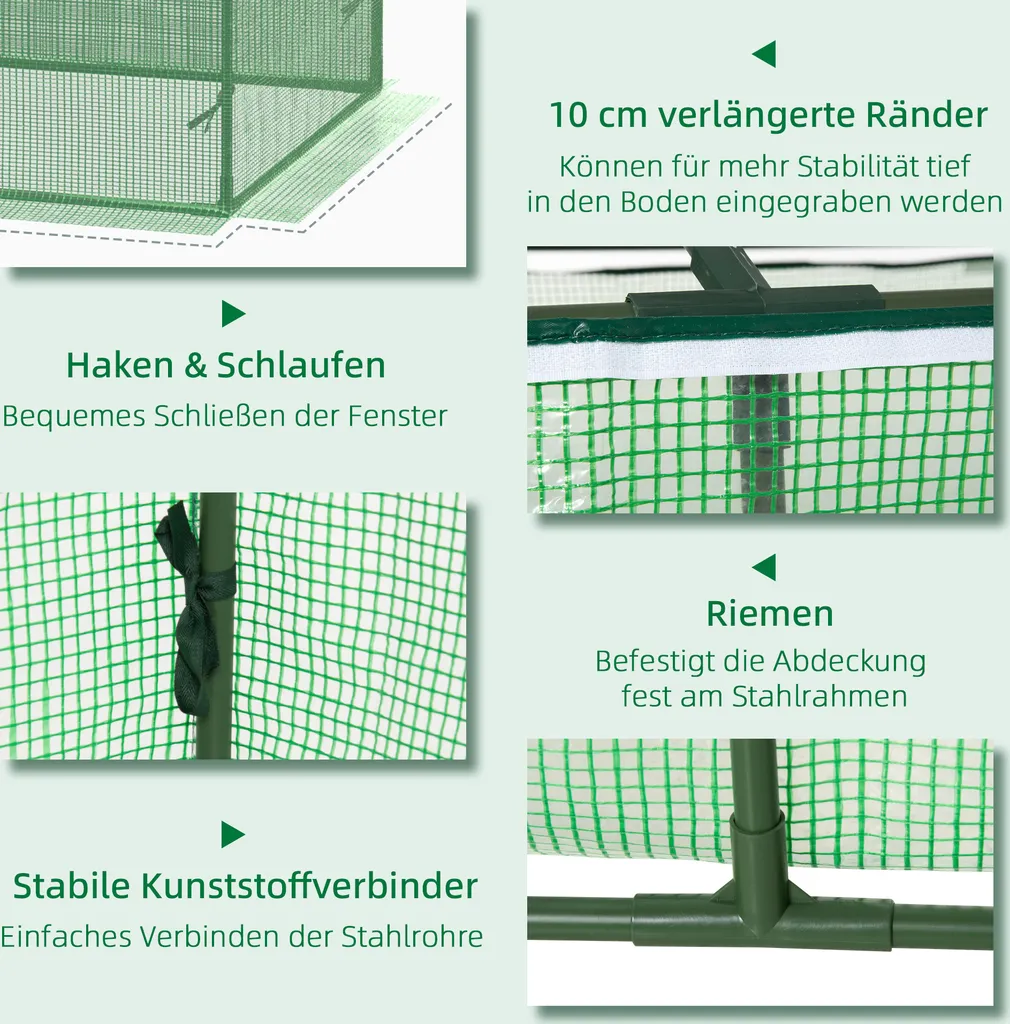 10 cm verlängerte Ränder

Können für mehr Stabilität tief in den Boden eingegraben werden

Haken & Schlaufen

Bequemes Schließen der Fenster

Riemen

Befestigt die Abdeckung fest am Stahlrahmen

Stabile Kunststoffverbinder

Einfaches Verbinden der Stahlrohre