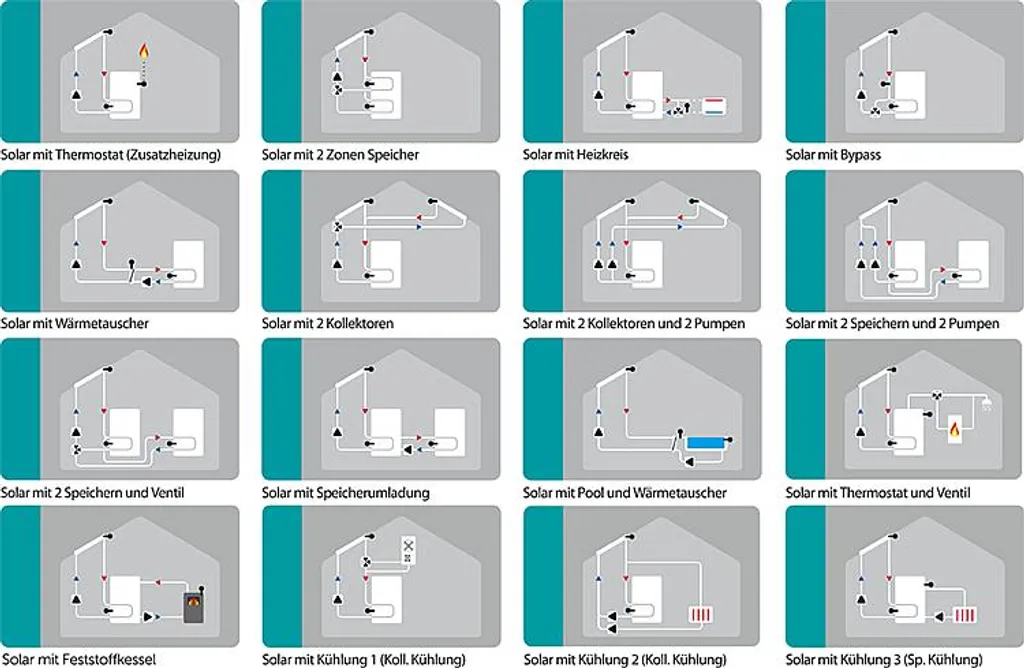 Solar mit Thermostat (Zusatzheizung)

Solar mit 2 Zonen Speicher

Solar mit Heizkreis

Solar mit Bypass

Solar mit Wärmetauscher

Solar mit 2 Kollektoren

Solar mit 2 Kollektoren und 2 Pumpen

Solar mit 2 Speichern und 2 Pumpen

Solar mit 2 Speichern und Ventil

Solar mit Speicherumladung

Solar mit Pool und Wärmetauscher

Solar mit Thermostat und Ventil

Solar mit Feststoffkessel

Solar mit Kühlung 1 (Koll. Kühlung)

Solar mit Kühlung 2 (Koll. Kühlung)

Solar mit Kühlung 3 (Sp. Kühlung)