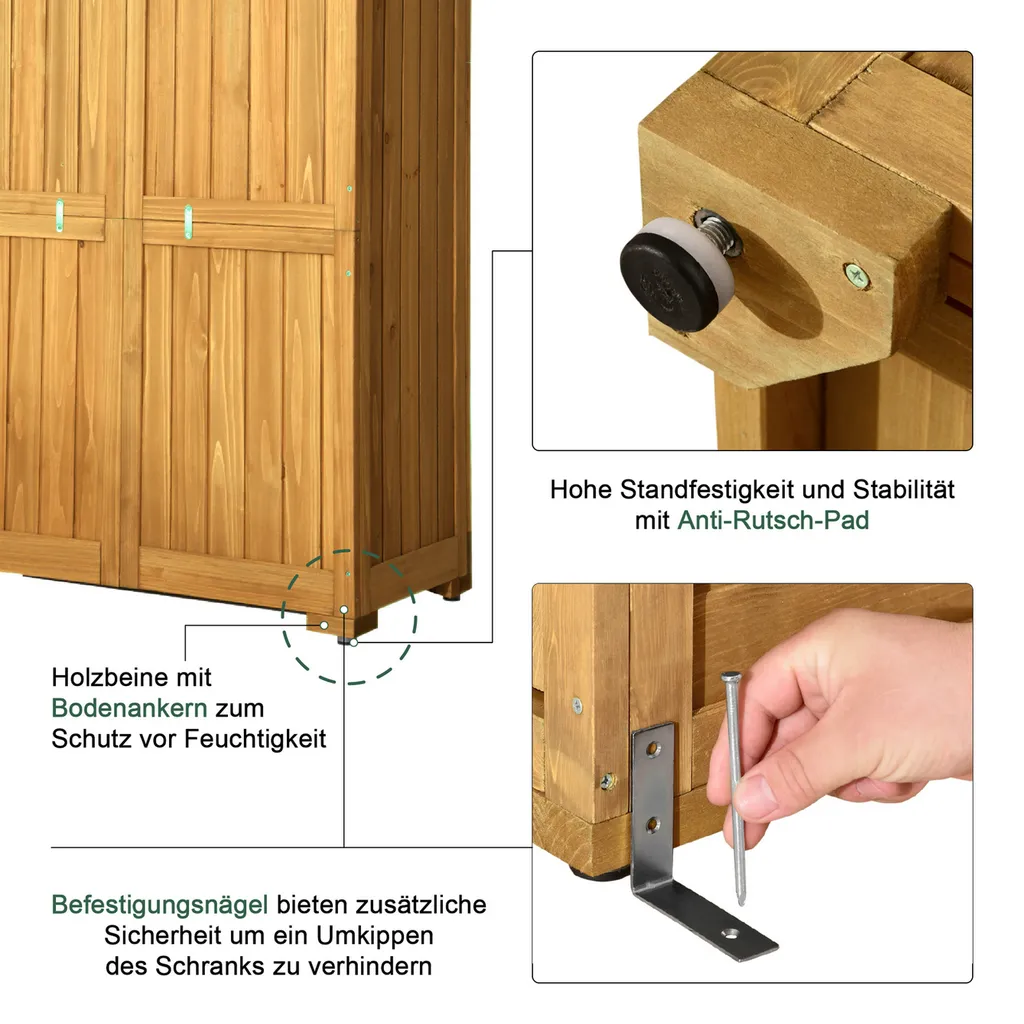 Hohe Standfestigkeit und Stabilität mit Anti-Rutsch-Pad

Holzbeine mit Bodenankern zum Schutz vor Feuchtigkeit

Befestigungsnägel bieten zusätzliche Sicherheit um ein Umkippen des Schranks zu verhindern